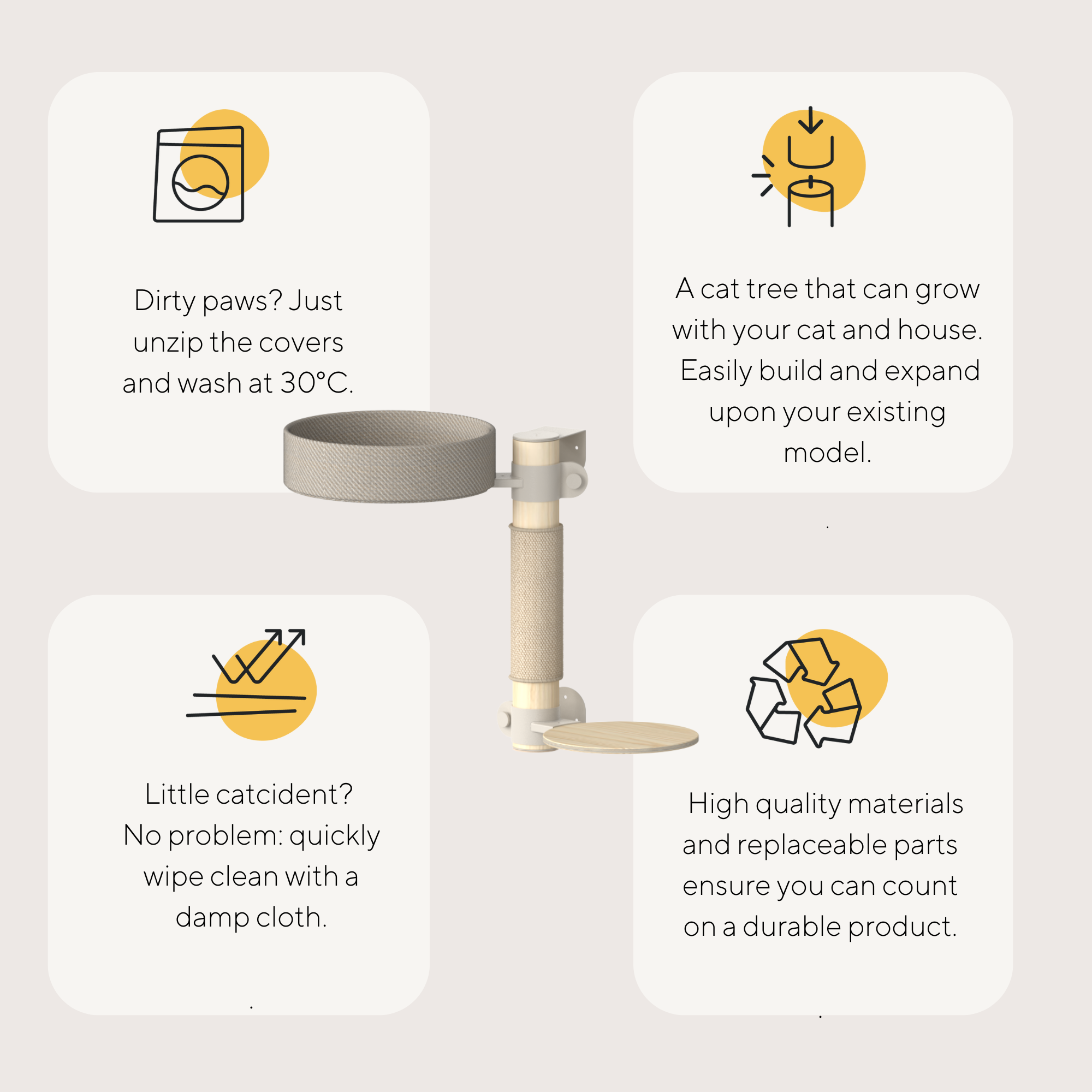 Dirty paws? Just unzip the covers and wash at 30°C.

A cat tree that can grow with your cat and house. Easily build and expand upon your existing model.

Little catcident? No problem: quickly wipe clean with a damp cloth.

High quality materials and replaceable parts ensure you can count on a durable product.