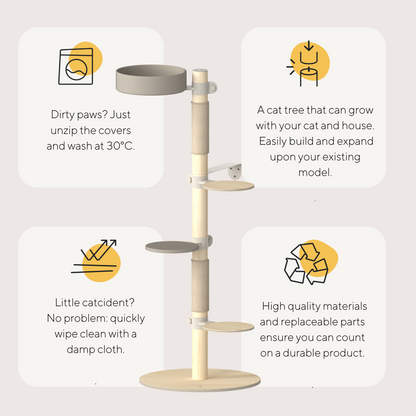 Dirty paws? Just unzip the covers and wash at 30°C.

A cat tree that can grow with your cat and house. Easily build and expand upon your existing model.

Little catcident? No problem: quickly wipe clean with a damp cloth.

High quality materials and replaceable parts ensure you can count on a durable product.