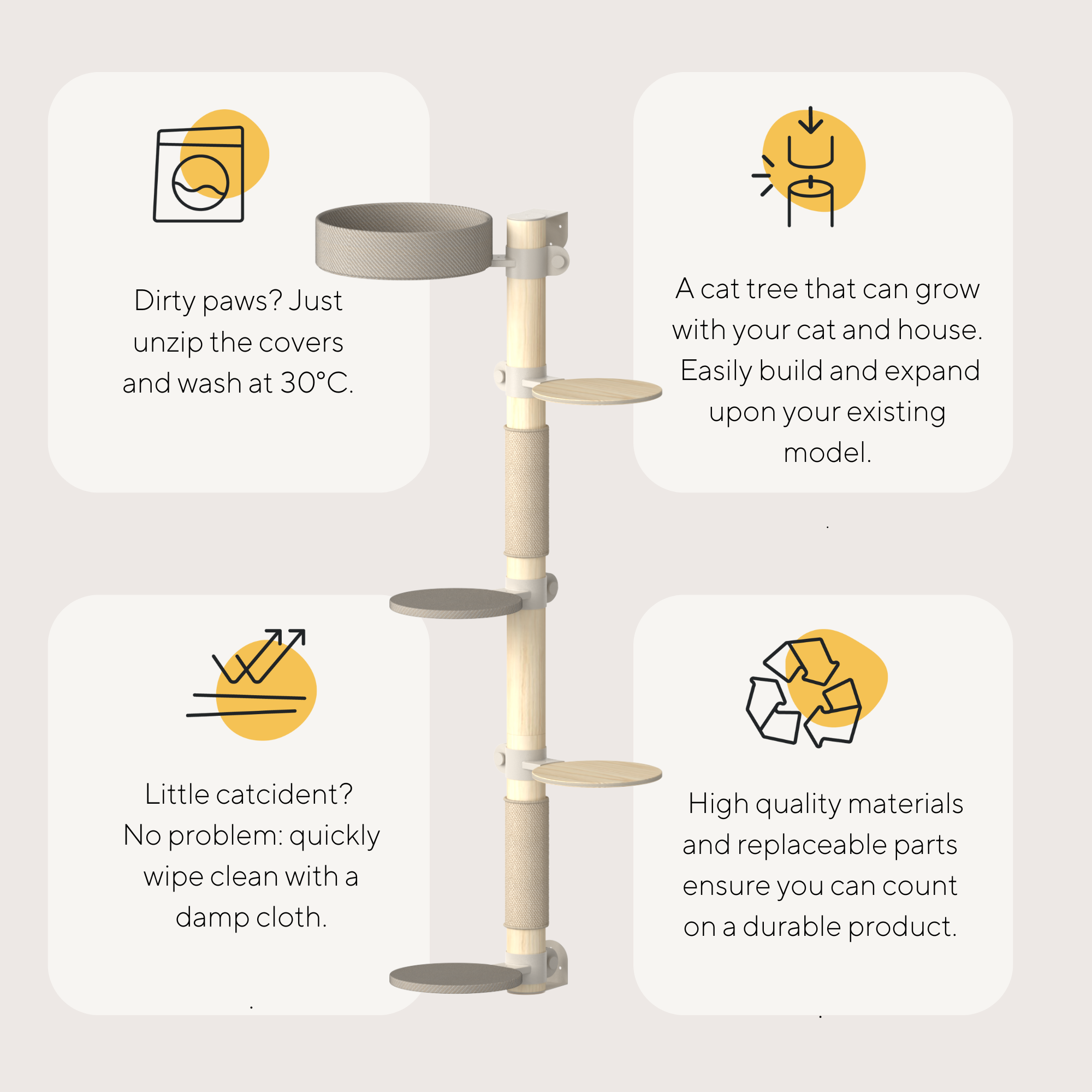 Dirty paws? Just unzip the covers and wash at 30°C.

A cat tree that can grow with your cat and house. Easily build and expand upon your existing model.

Little catcident? No problem: quickly wipe clean with a damp cloth.

High quality materials and replaceable parts ensure you can count on a durable product.