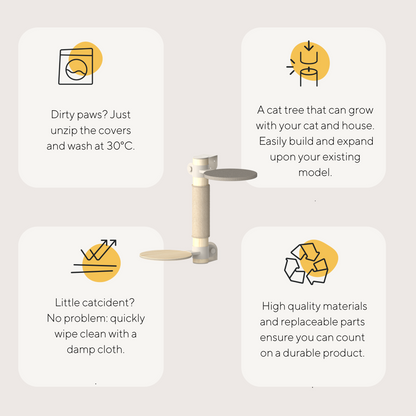 Dirty paws? Just unzip the covers and wash at 30°C.

A cat tree that can grow with your cat and house. Easily build and expand upon your existing model.

Little catcident? No problem: quickly wipe clean with a damp cloth.

High quality materials and replaceable parts ensure you can count on a durable product.